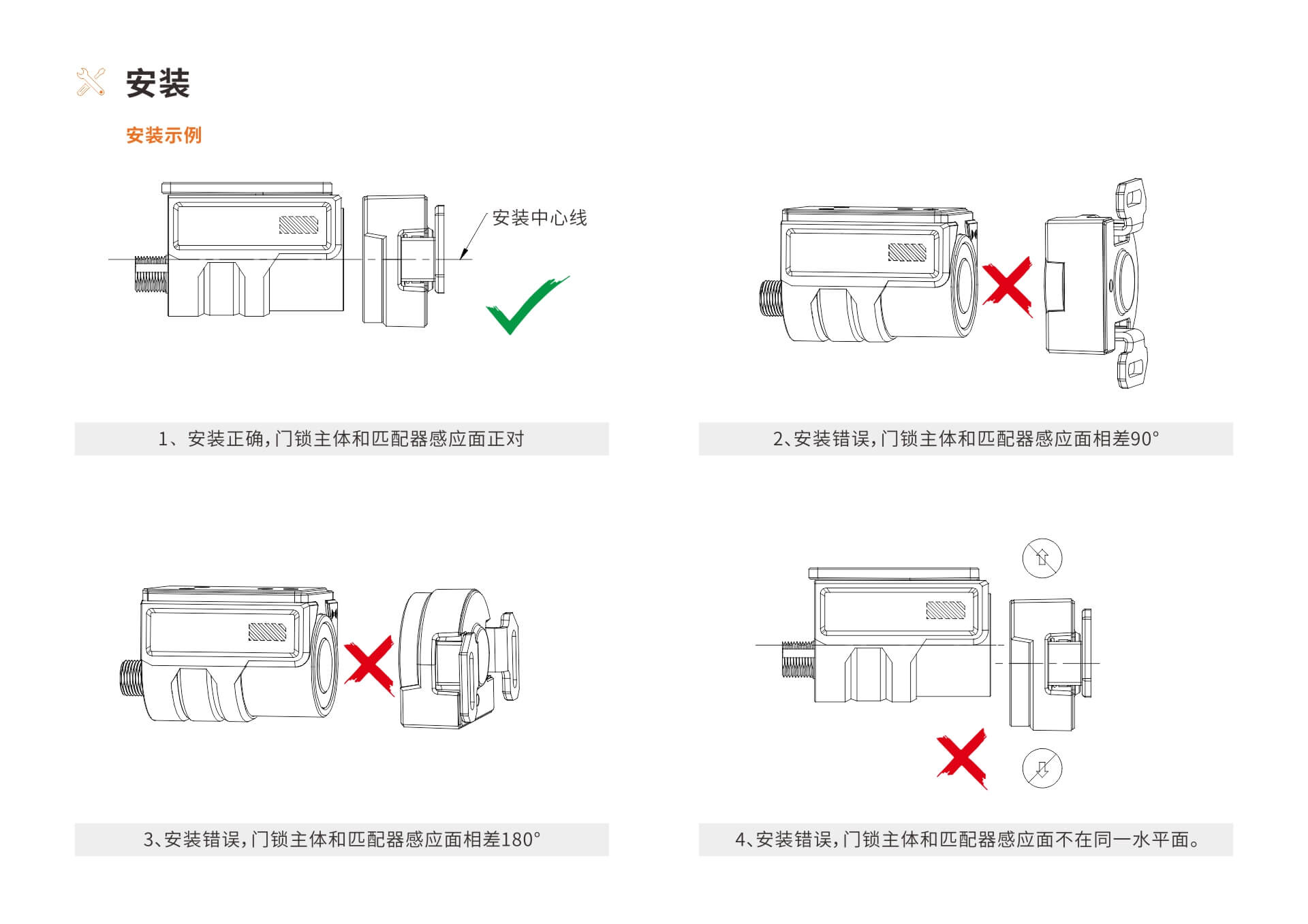 安装

安装示例

安装中心线

1、安装正确,门锁主体和匹配器感应面正对

2、安装错误,门锁主体和匹配器感应面相差90°

3、安装错误,门锁主体和匹配器感应面相差180°

4、安装错误,门锁主体和匹配器感应面不在同一水平面。